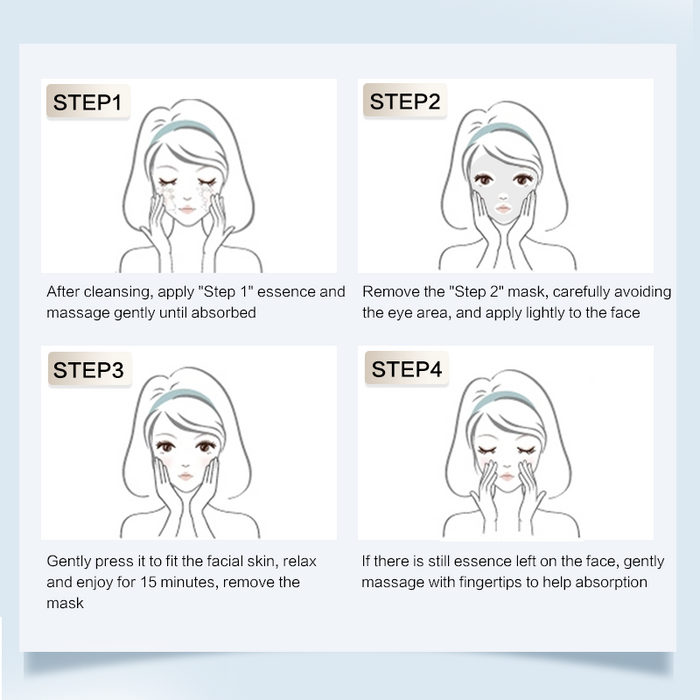 STEP1

After cleansing, apply "Step 1" essence and massage gently until absorbed

STEP2

Remove the "Step 2" mask, carefully avoiding the eye area, and apply lightly to the face

STEP3

Gently press it to fit the facial skin, relax and enjoy for 15 minutes, remove the mask

STEP4

If there is still essence left on the face, gently massage with fingertips to help absorption