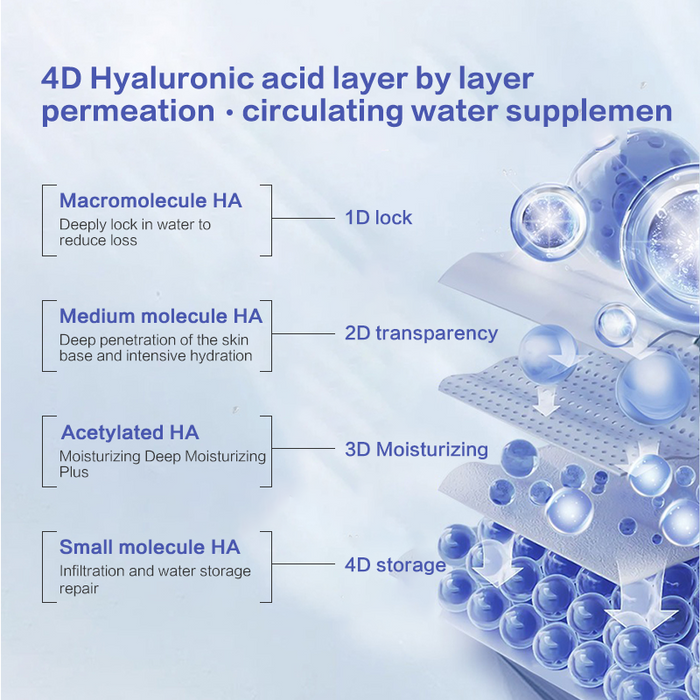 4D Hyaluronic acid layer by layer permeation · circulating water supplemen

Macromolecule HA
Deeply lock in water to reduce loss

1D lock

Medium molecule HA
Deep penetration of the skin base and intensive hydration

2D transparency

Acetylated HA
Moisturizing Deep Moisturizing Plus

3D Moisturizing

Small molecule HA
Infiltration and water storage repair

4D storage