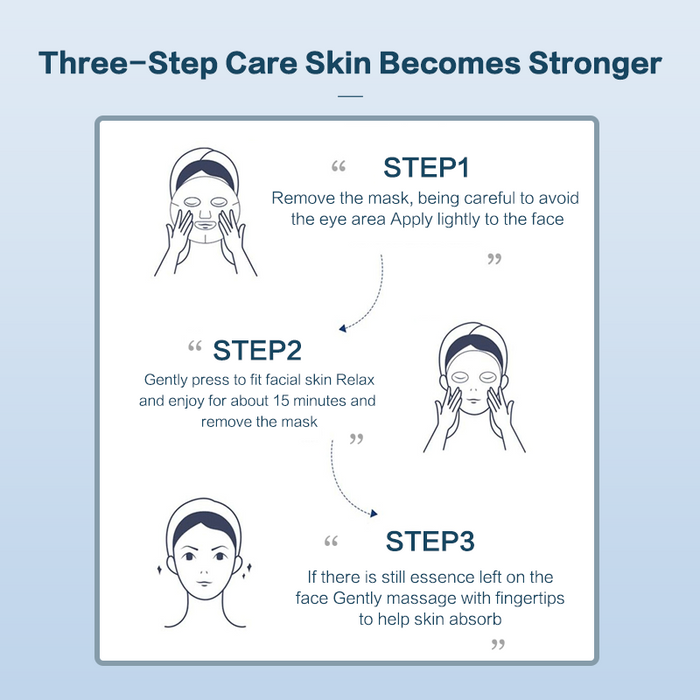 Three-Step Care Skin Becomes Stronger

“ STEP1
Remove the mask, being careful to avoid the eye area Apply lightly to the face ”

“ STEP2
Gently press to fit facial skin Relax and enjoy for about 15 minutes and remove the mask ”

“ STEP3
If there is still essence left on the face Gently massage with fingertips to help skin absorb ”